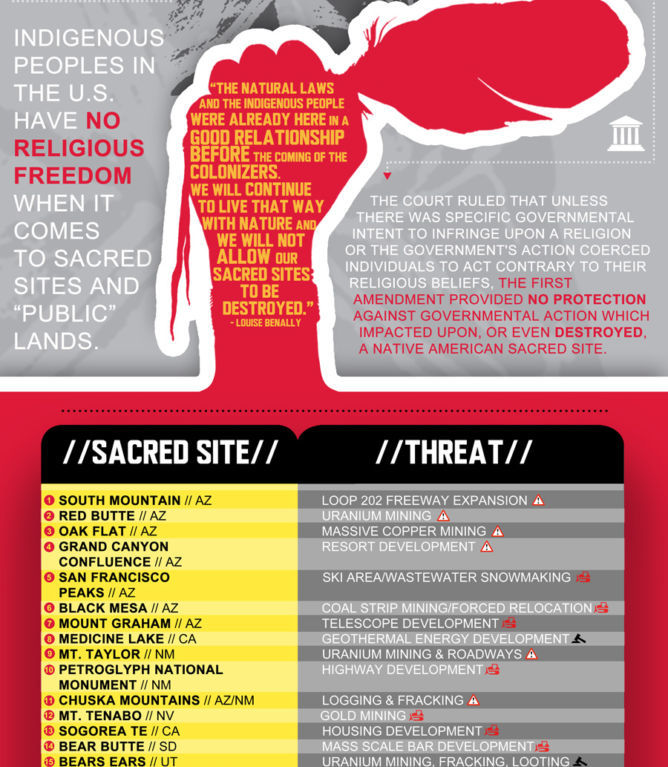 INDIGENOUS PEOPLES IN THE U.S. HAVE NO RELIGIOUS FREEDOM WHEN IT COMES TO SACRED SITES AND "PUBLIC" LANDS.

"THE NATURAL LAWS AND THE INDIGENOUS PEOPLE WERE ALREADY HERE IN A GOOD RELATIONSHIP BEFORE THE COMING OF THE COLONIZERS. WE WILL CONTINUE TO LIVE THAT WAY WITH NATURE AND WE WILL NOT ALLOW OUR SACRED SITES TO BE DESTROYED."
- LOUISE BENALLY

THE COURT RULED THAT UNLESS THERE WAS SPECIFIC GOVERNMENTAL INTENT TO INFRINGE UPON A RELIGION OR THE GOVERNMENT'S ACTION COERCED INDIVIDUALS TO ACT CONTRARY TO THEIR RELIGIOUS BELIEFS, THE FIRST AMENDMENT PROVIDED NO PROTECTION AGAINST GOVERNMENTAL ACTION WHICH IMPACTED UPON, OR EVEN DESTROYED, A NATIVE AMERICAN SACRED SITE.

| //SACRED SITE// | //THREAT// |
|---|---|
| 1 SOUTH MOUNTAIN // AZ | LOOP 202 FREEWAY EXPANSION |
| 2 RED BUTTE // AZ | URANIUM MINING |
| 3 OAK FLAT // AZ | MASSIVE COPPER MINING |
| 4 GRAND CANYON CONFLUENCE // AZ | RESORT DEVELOPMENT |
| 5 SAN FRANCISCO PEAKS // AZ | SKI AREA/WASTEWATER SNOWMAKING |
| 6 BLACK MESA // AZ | COAL STRIP MINING/FORCED RELOCATION |
| 7 MOUNT GRAHAM // AZ | TELESCOPE DEVELOPMENT |
| 8 MEDICINE LAKE // CA | GEOTHERMAL ENERGY DEVELOPMENT |
| 9 MT. TAYLOR // NM | URANIUM MINING & ROADWAYS |
| 10 PETROGLYPH NATIONAL MONUMENT // NM | HIGHWAY DEVELOPMENT |
| 11 CHUSKA MOUNTAINS // AZ/NM | LOGGING & FRACKING |
| 12 MT. TENABO // NV | GOLD MINING |
| 13 SOGOREA TE // CA | HOUSING DEVELOPMENT |
| 14 BEAR BUTTE // SD | MASS SCALE BAR DEVELOPMENT |
| 15 BEARS EARS // UT | URANIUM MINING, FRACKING, LOOTING |